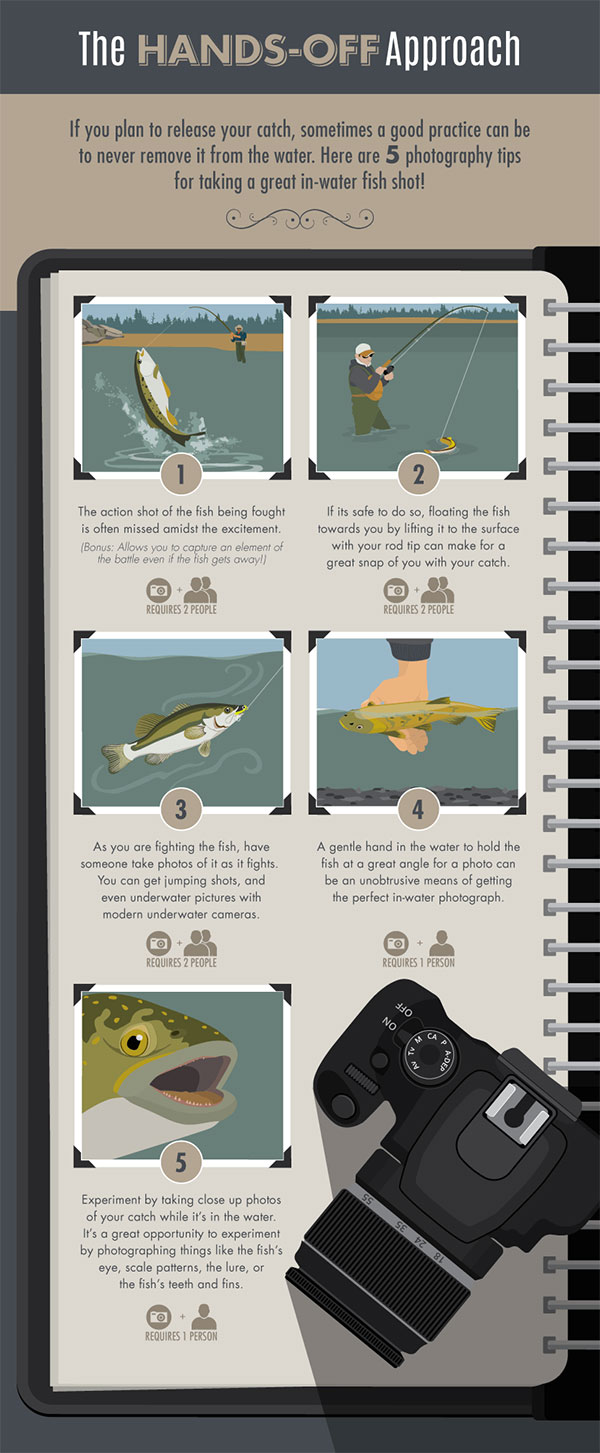 The HANDS-OFF Approach

If you plan to release your catch, sometimes a good practice can be to never remove it from the water. Here are 5 photography tips for taking a great in-water fish shot!

1

The action shot of the fish being fought is often missed amidst the excitement.

(Bonus: Allows you to capture an element of the battle even if the fish gets away!)

+ REQUIRES 2 PEOPLE

2

If its safe to do so, floating the fish towards you by lifting it to the surface with your rod tip can make for a great snap of you with your catch.

+ REQUIRES 2 PEOPLE

3

As you are fighting the fish, have someone take photos of it as it fights. You can get jumping shots, and even underwater pictures with modern underwater cameras.

+ REQUIRES 2 PEOPLE

4

A gentle hand in the water to hold the fish at a great angle for a photo can be an unobtrusive means of getting the perfect in-water photograph.

+ REQUIRES 1 PERSON

5

Experiment by taking close up photos of your catch while it's in the water. It's a great opportunity to experiment by photographing things like the fish's eye, scale patterns, the lure, or the fish's teeth and fins.

+ REQUIRES 1 PERSON

OFF ON AV TV M CA P A-DEP

55 35 24 18