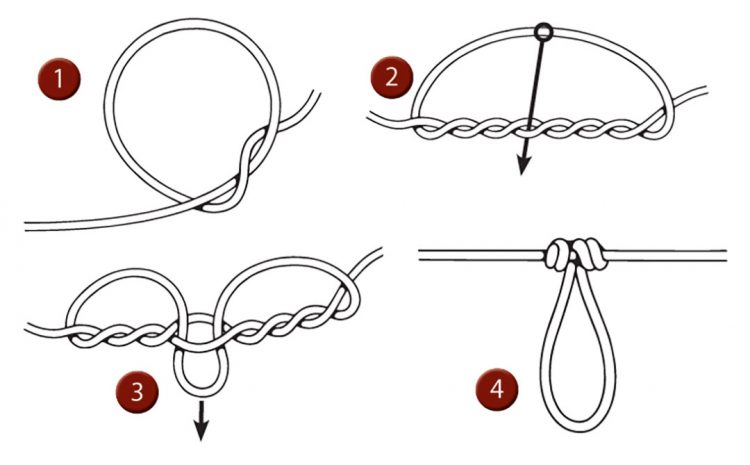 1
2
3
4