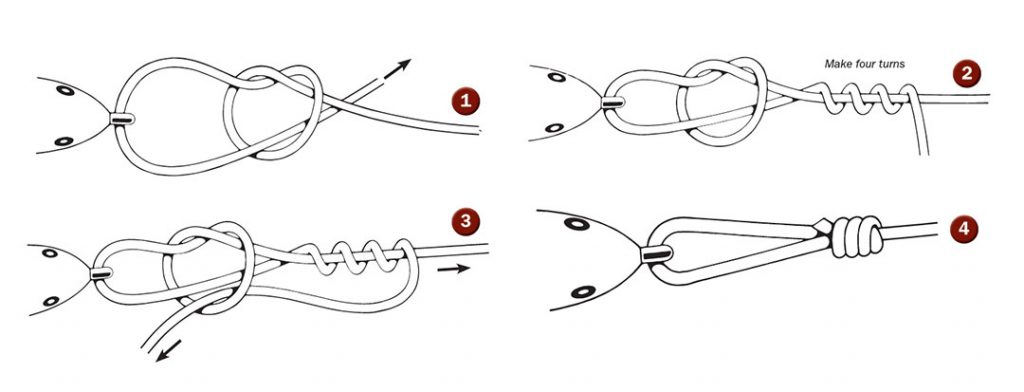 1

Make four turns
2

3

4